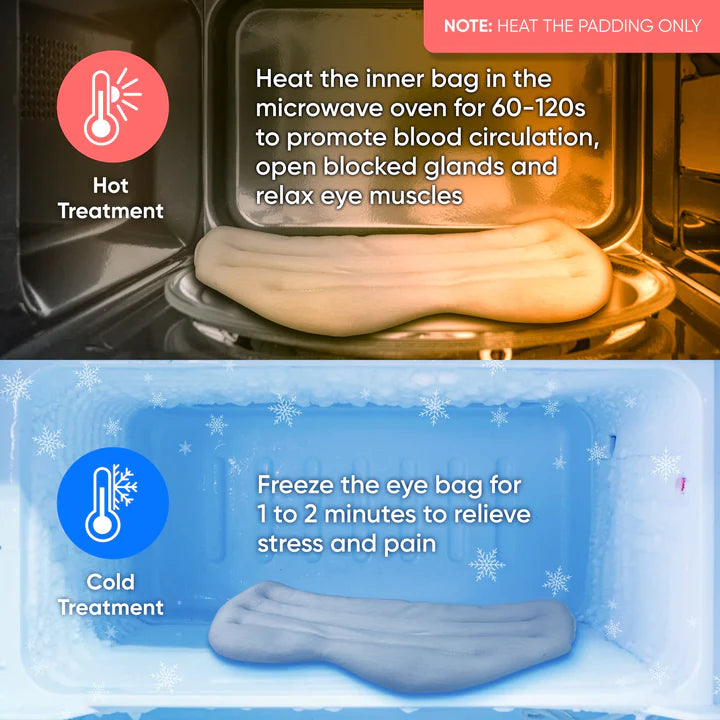 NOTE: HEAT THE PADDING ONLY

Hot Treatment

Heat the inner bag in the microwave oven for 60-120s to promote blood circulation, open blocked glands and relax eye muscles

Cold Treatment

Freeze the eye bag for 1 to 2 minutes to relieve stress and pain