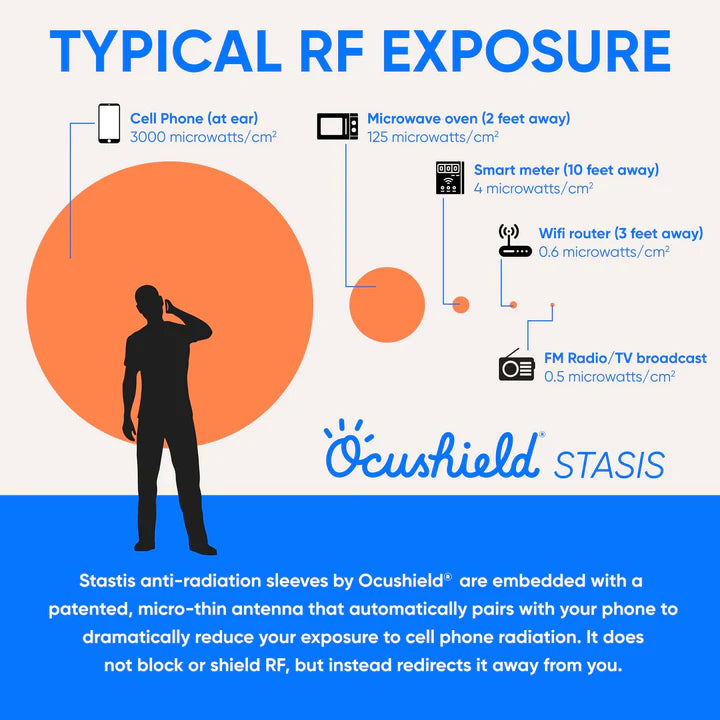 TYPICAL RF EXPOSURE

Cell Phone (at ear)
3000 microwatts/cm$^2$

Microwave oven (2 feet away)
125 microwatts/cm$^2$

Smart meter (10 feet away)
4 microwatts/cm$^2$

Wifi router (3 feet away)
0.6 microwatts/cm$^2$

FM Radio/TV broadcast
0.5 microwatts/cm$^2$

Ocushield® STASIS

Stastis anti-radiation sleeves by Ocushield® are embedded with a patented, micro-thin antenna that automatically pairs with your phone to dramatically reduce your exposure to cell phone radiation. It does not block or shield RF, but instead redirects it away from you.