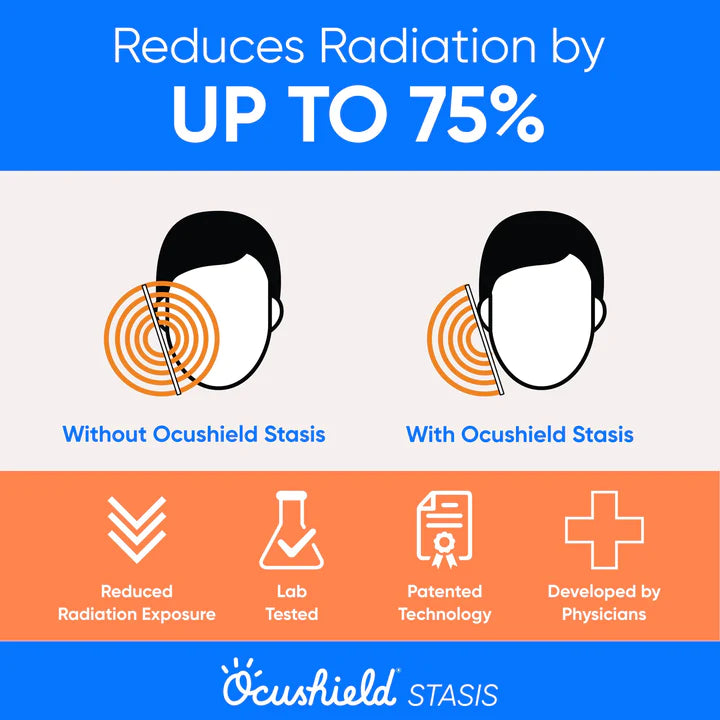 Reduces Radiation by
UP TO 75%

Without Ocushield Stasis

With Ocushield Stasis

Reduced Radiation Exposure

Lab Tested

Patented Technology

Developed by Physicians

Ocushield® STASIS